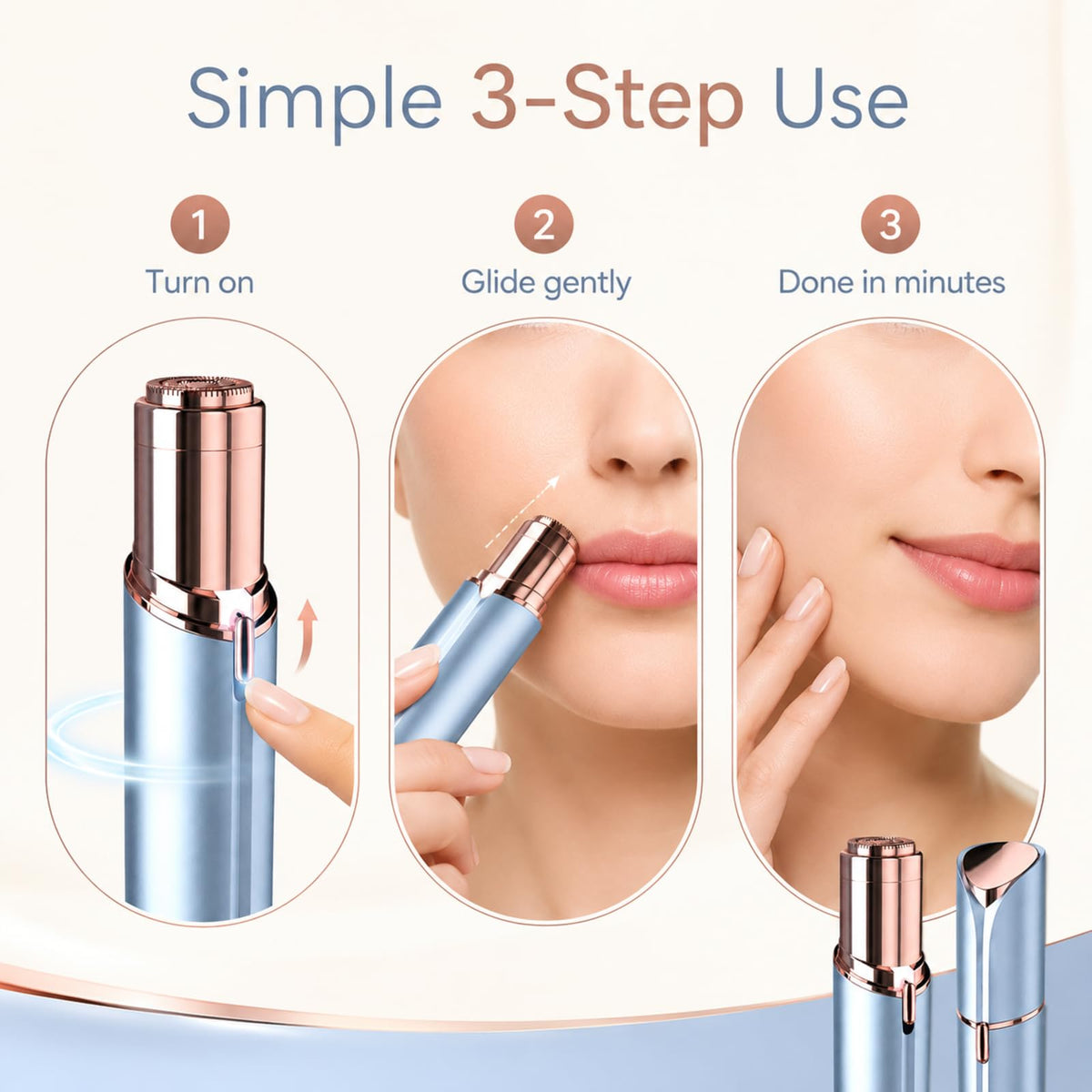 Simple 3-Step Use

1
Turn on

2
Glide gently

3
Done in minutes