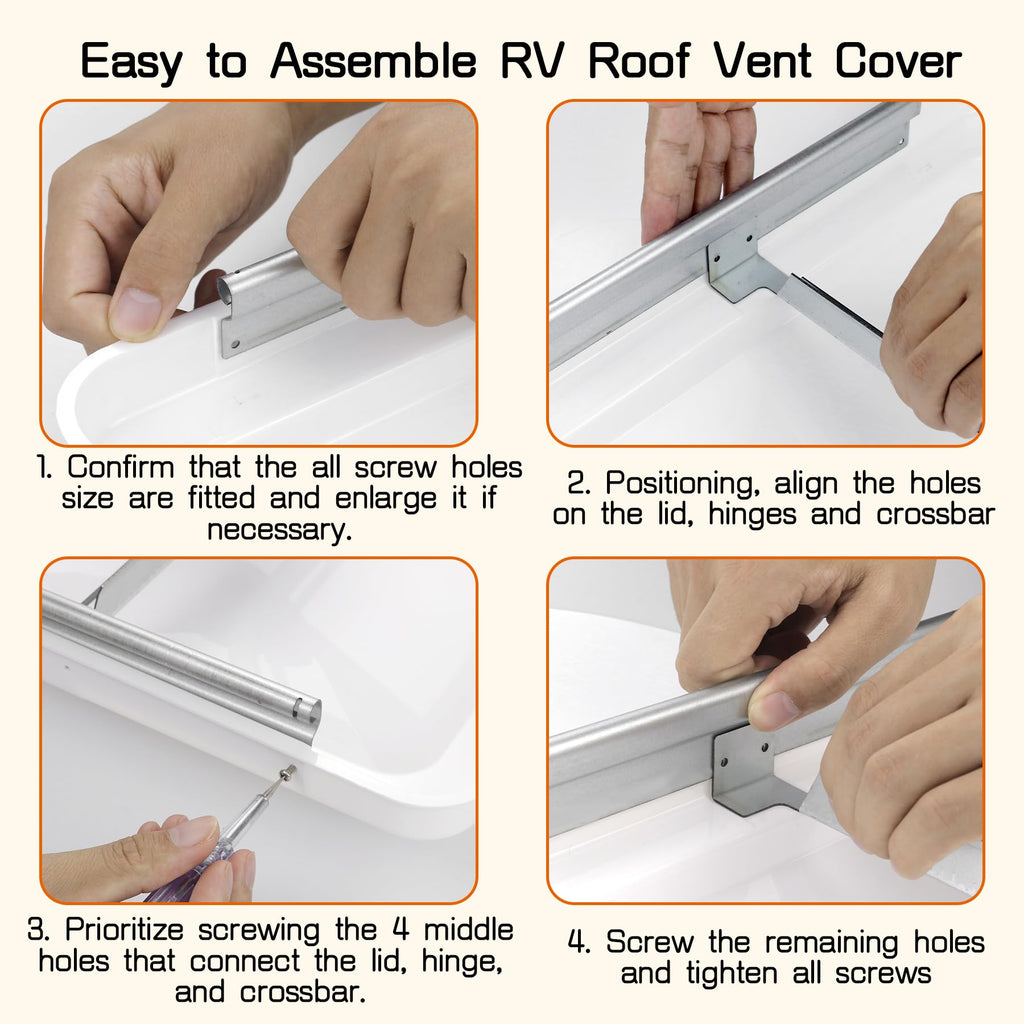 Easy to Assemble RV Roof Vent Cover

1. Confirm that the all screw holes size are fitted and enlarge it if necessary.

2. Positioning, align the holes on the lid, hinges and crossbar

3. Prioritize screwing the 4 middle holes that connect the lid, hinge, and crossbar.

4. Screw the remaining holes and tighten all screws